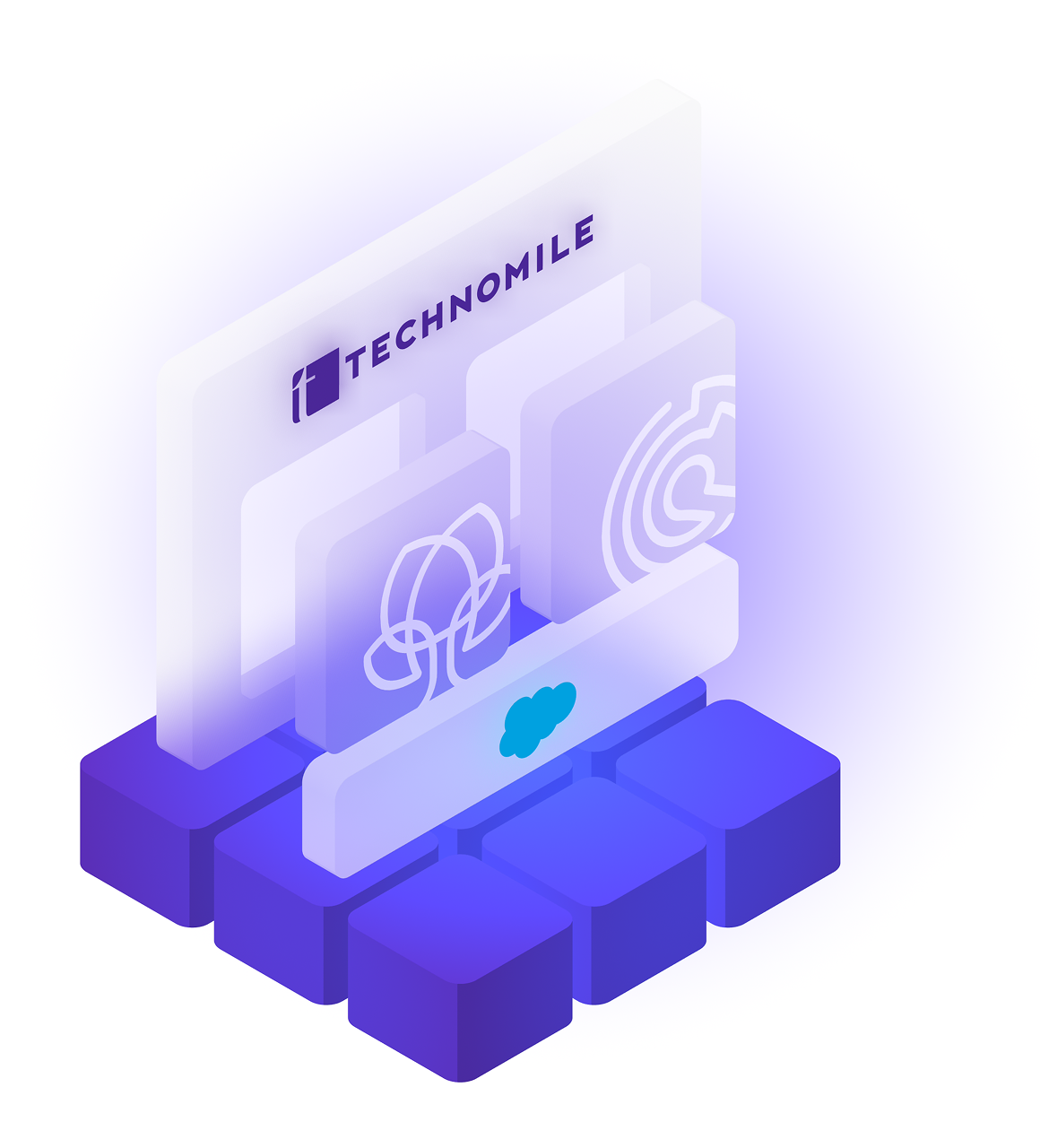 TECHNOMILE